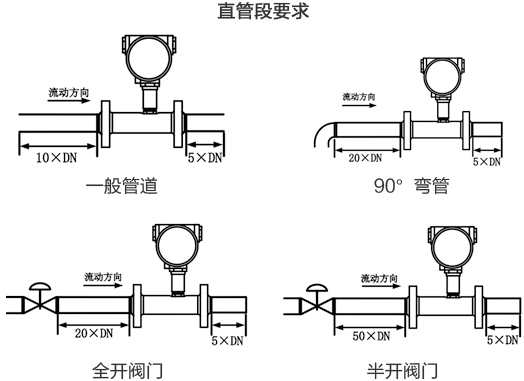 直管段要求

流动方向

10×DN

5×DN

一般管道

流动方向

20×DN

5×DN

90° 弯管

流动方向

20×DN

5×DN

全开阀门

流动方向

50×DN

5×DN

半开阀门